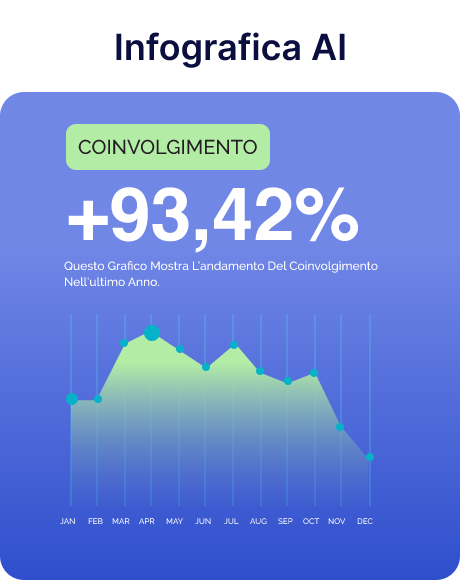 Infografica AI

COINVOLGIMENTO

+93,42%

Questo Grafico Mostra L'andamento Del Coinvolgimento Nell'ultimo Anno.

JAN FEB MAR APR MAY JUN JUL AUG SEP OCT NOV DEC